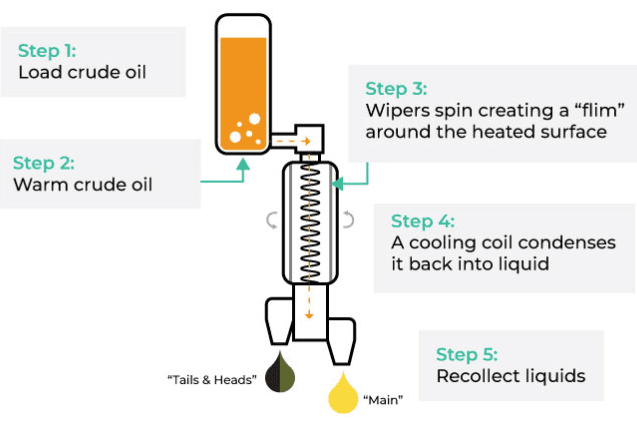 Step 1:
Load crude oil

Step 2:
Warm crude oil

Step 3:
Wipers spin creating a “flim” around the heated surface

Step 4:
A cooling coil condenses it back into liquid

Step 5:
Recollect liquids

“Tails & Heads”

“Main”